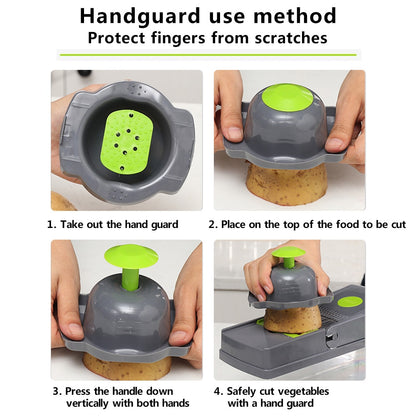 Handguard use method
Protect fingers from scratches

1. Take out the hand guard

2. Place on the top of the food to be cut

3. Press the handle down vertically with both hands

4. Safely cut vegetables with a hand guard